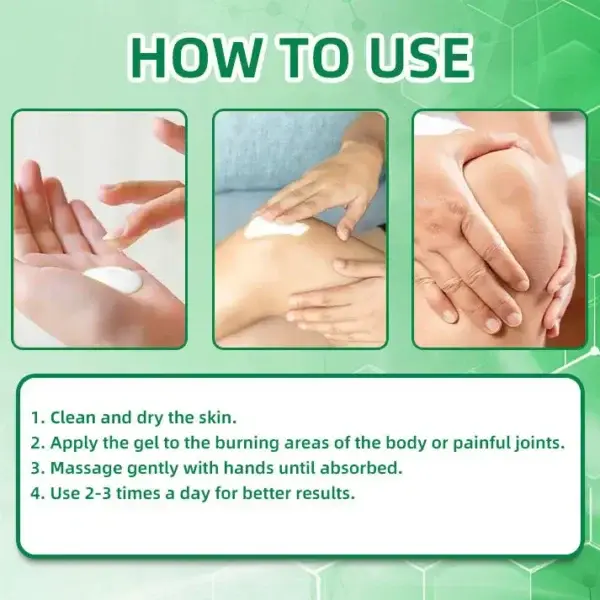 HOW TO USE

1. Clean and dry the skin.
2. Apply the gel to the burning areas of the body or painful joints.
3. Massage gently with hands until absorbed.
4. Use 2-3 times a day for better results.